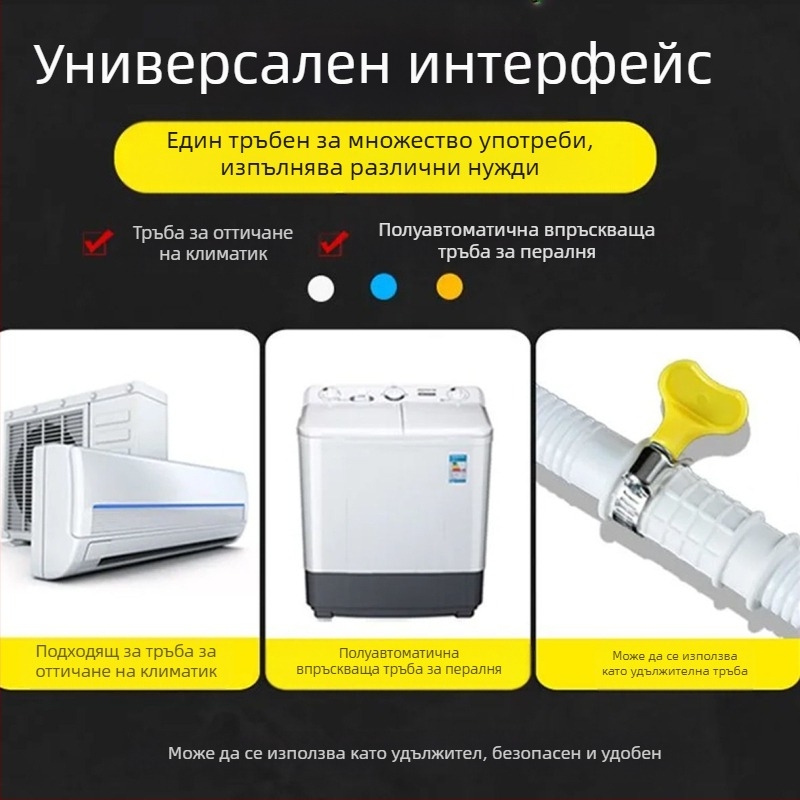 Универсален интерфейс

Един тръбен за множество употреби, изпълнява различни нужди

Тръба за оттичане на климатик

Полуавтоматична впръскваща тръба за пералня

Подходящ за тръба за оттичане на климатик

Полуавтоматична впръскваща тръба за пералня

Може да се използва като удължителна тръба

Може да се използва като удължител, безопасен и удобен