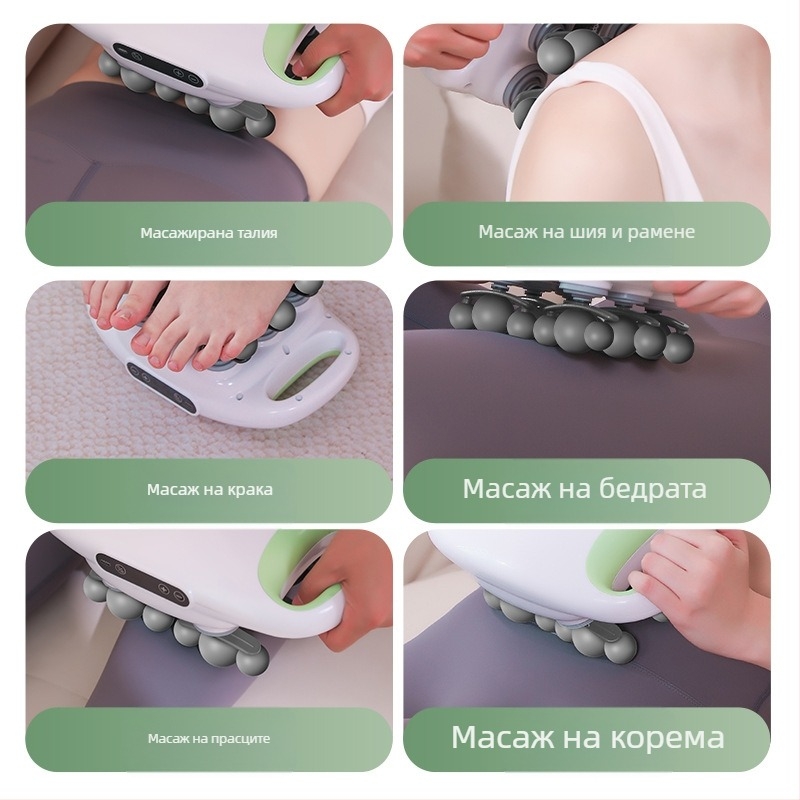 Масажирана талия

Масаж на шия и рамене

Масаж на крака

Масаж на бедрата

Масаж на прасците

Масаж на корема