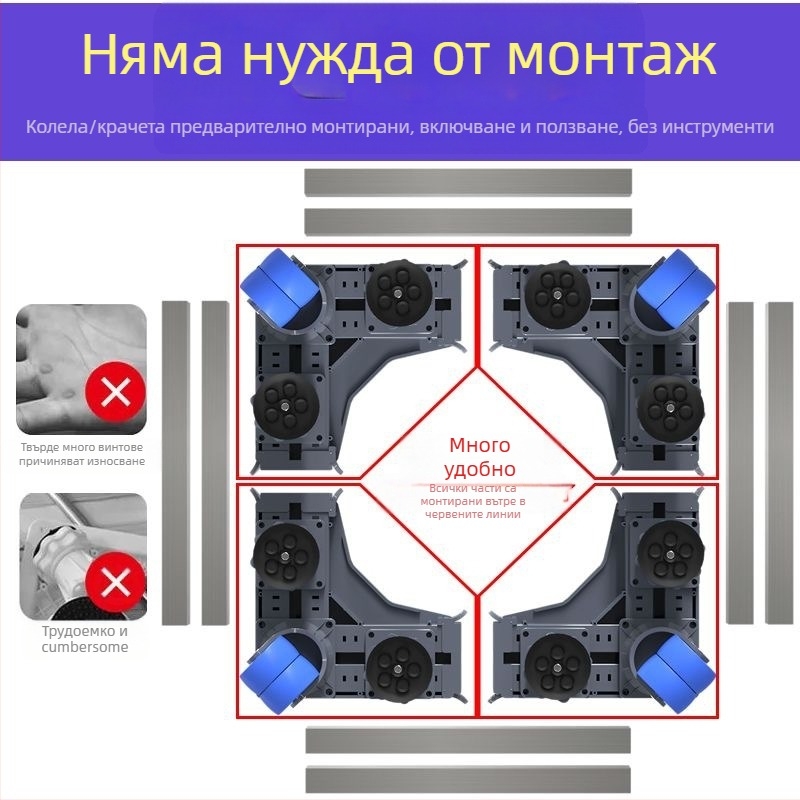 Няма нужда от монтаж

Колела/крачета предварително монтирани, включване и ползване, без инструменти

Твърде много винтове причиняват износване

Трудоемко и cumbersome

Много удобно

Всички части са монтирани вътре в червените линии