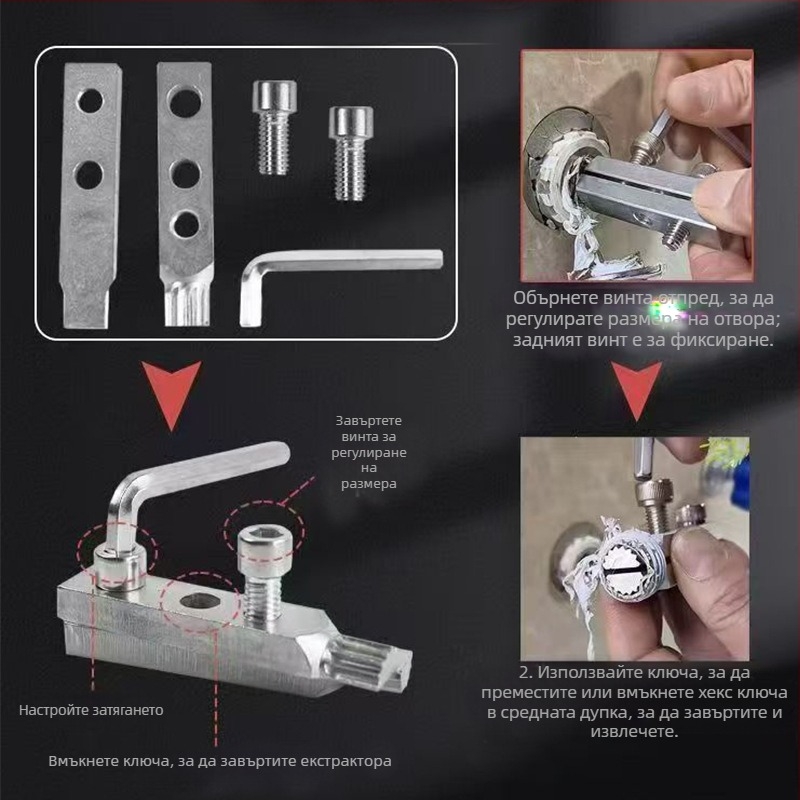 Обърнете винта отпред, за да регулирате размера на отвора; задният винт е за фиксиране.

Завъртете винта за регулиране на размера

Настройте затягането

Вмъкнете ключа, за да завъртите екстрактора

2. Използвайте ключа, за да преместите или вмъкнете хекс ключа в средната дупка, за да завъртите и извлечете.