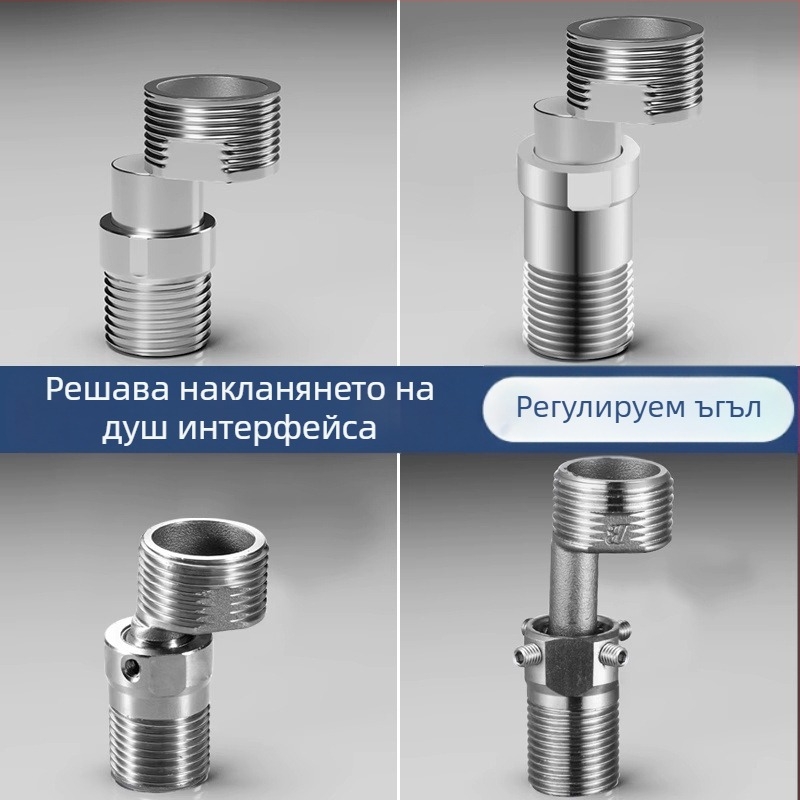 Решава накланянето на душ интерфейса

Регулируем ъгъл