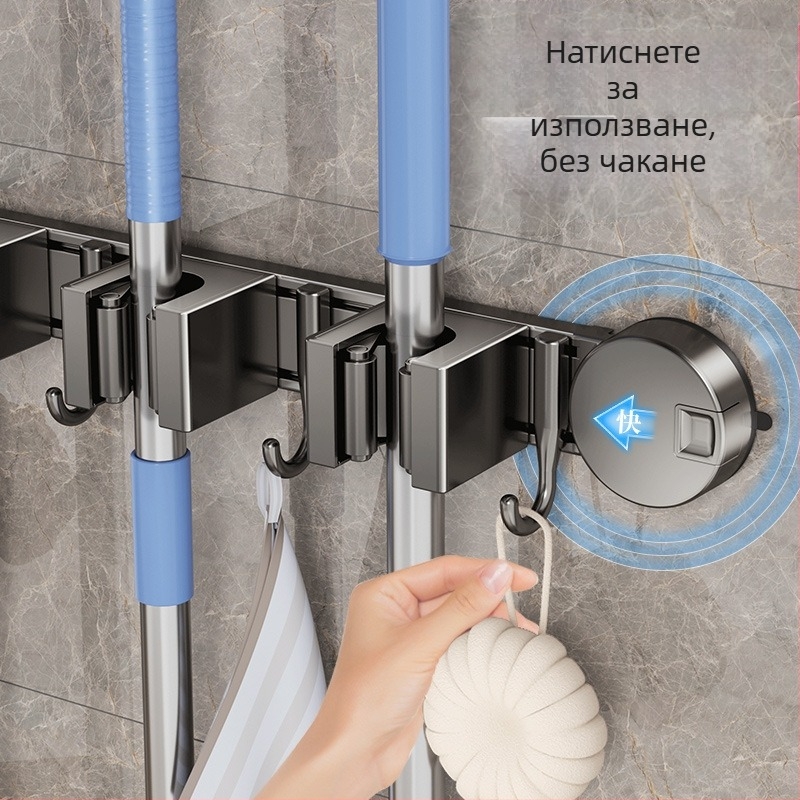 Натиснете за използване, без чакане

快