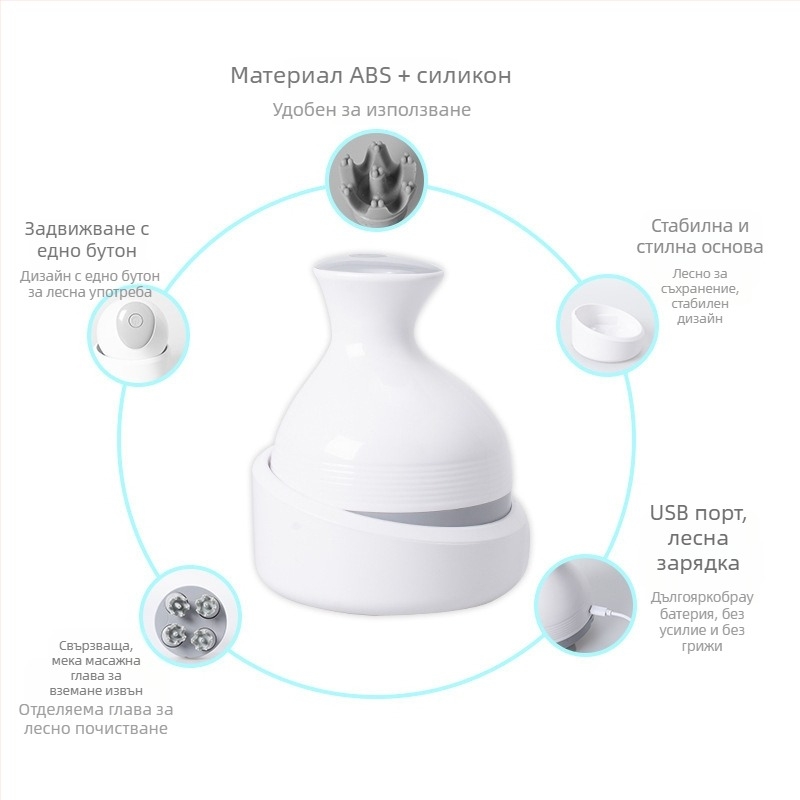 Материал ABS + силикон
Удобен за използване

Задвижване с едно бутон
Дизайн с едно бутон за лесна употреба

Стабилна и стилна основа
Лесно за съхранение, стабилен дизайн

USB порт, лесна зарядка
Дългояркобрау батерия, без усилие и без грижи

Свързваща, мека масажна глава за вземане извън
Отделяема глава за лесно почистване