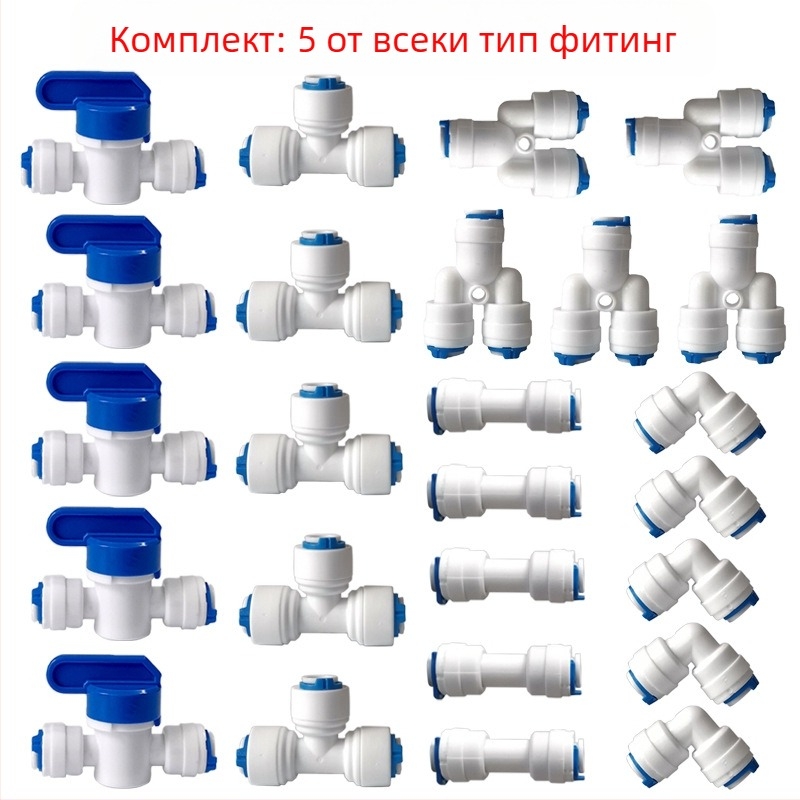 Комплект: 5 от всеки тип фитинг