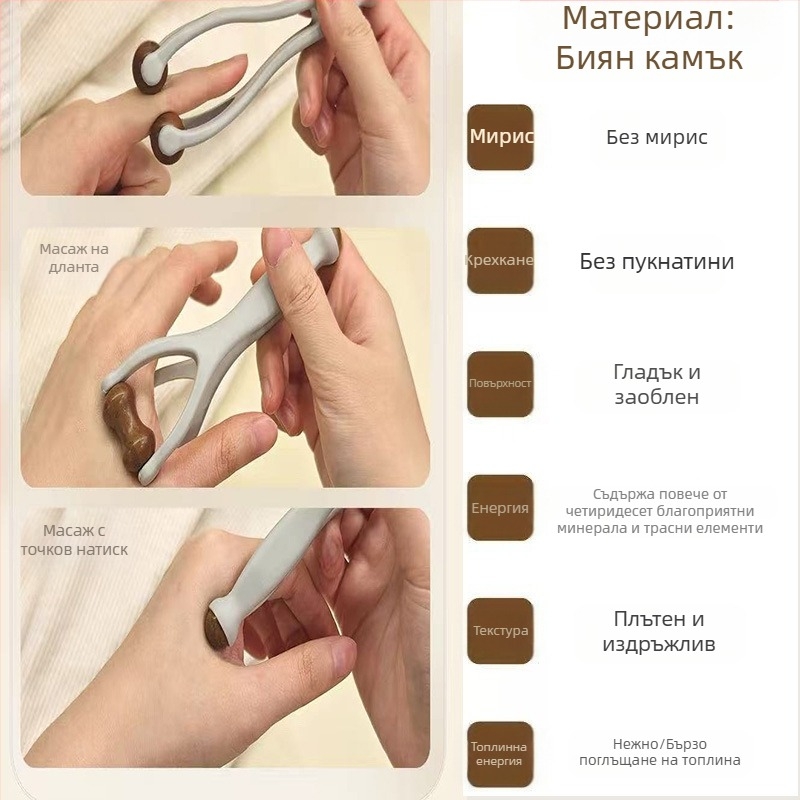 Масаж на дланта

Масаж с точков натиск

Материал: Биян камък

Мирис

Без мирис

Крехкане

Без пукнатини

Повърхност

Гладък и заоблен

Енергия

Съдържа повече от четиридесет благоприятни минерала и трасни елементи

Текстура

Плътен и издръжлив

Топлинна енергия

Нежно/Бързо поглъщане на топлина