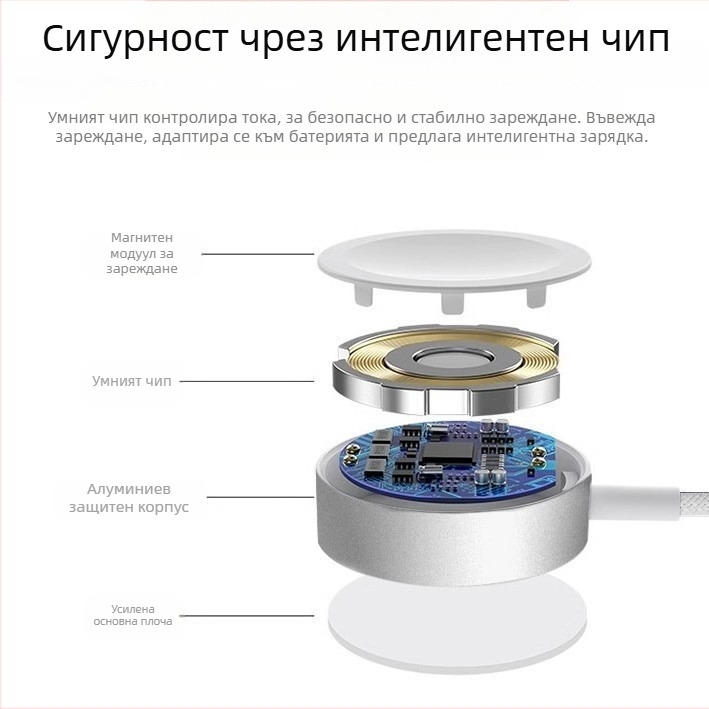 Сигурност чрез интелигентен чип

Умният чип контролира тока, за безопасно и стабилно зареждане. Въвежда зареждане, адаптира се към батерията и предлага интелигентна зарядка.

Магнитен модуул за зареждане

Умният чип

Алуминиев защитен корпус

Усилена основна плоча