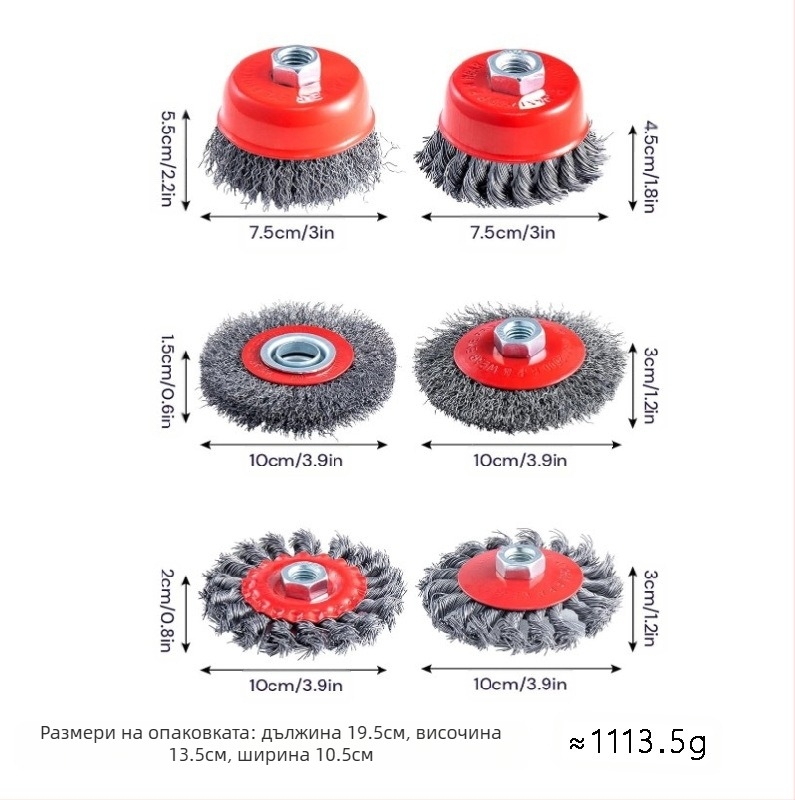 5.5cm/2.2in

7.5cm/3in

4.5cm/1.8in

7.5cm/3in

1.5cm/0.6in

10cm/3.9in

3cm/1.2in

10cm/3.9in

2cm/0.8in

10cm/3.9in

3cm/1.2in

10cm/3.9in

Размери на опаковката: дължина 19.5см, височина 13.5см, ширина 10.5см

≈1113.5g