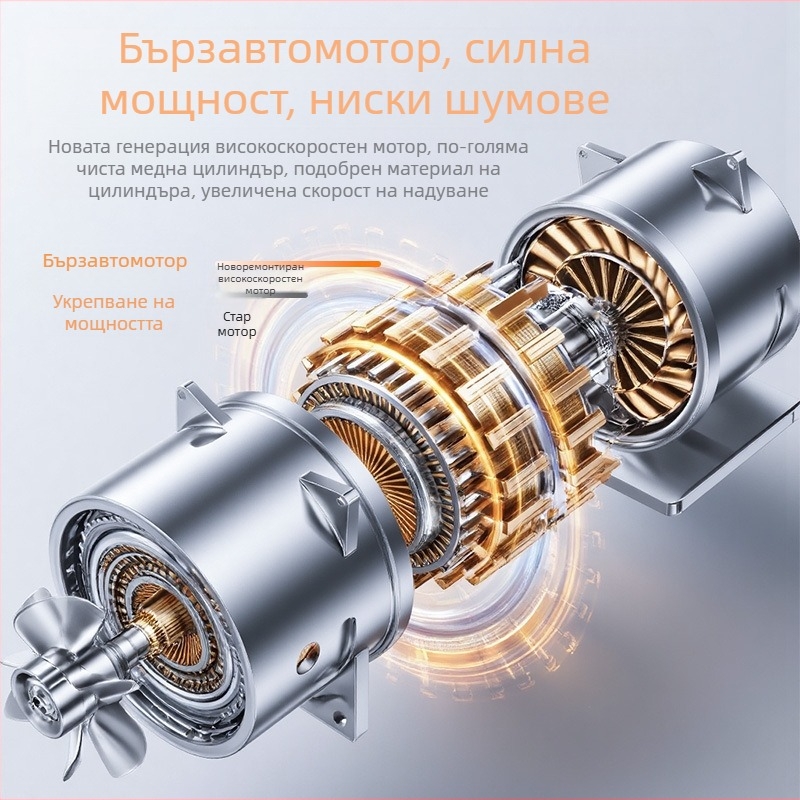 Бързавтомотор, силна мощност, ниски шумове

Новата генерация високоскоростен мотор, по-голяма чиста медна цилиндър, подобрен материал на цилиндъра, увеличена скорост на надуване

Бързавтомотор

Укрепване на мощността

Новоремонтиран високоскоростен мотор

Стар мотор