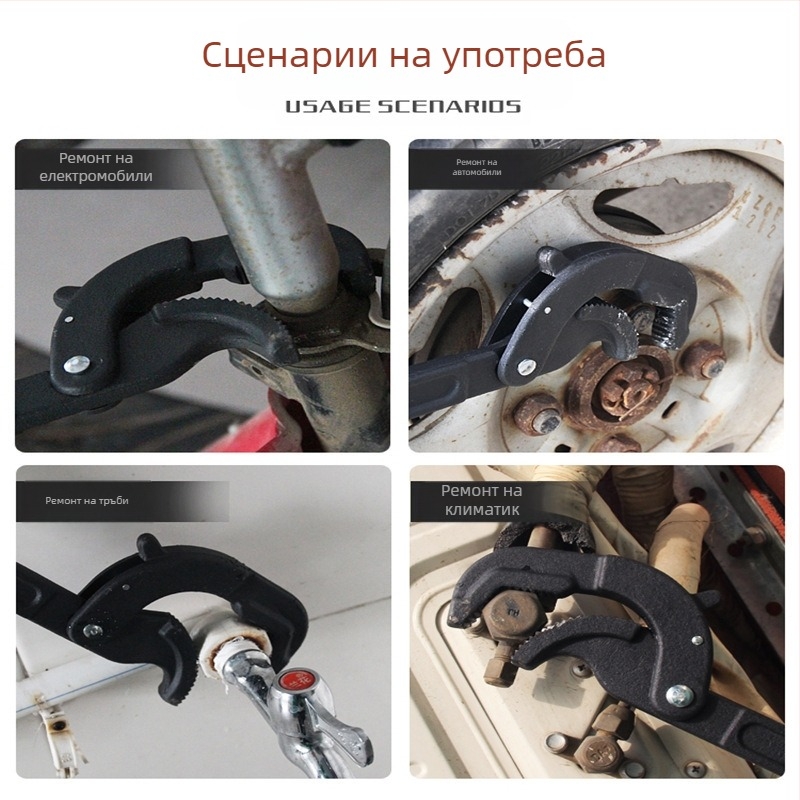 Сценарии на употреба

USAGE SCENARIOS

Ремонт на електромобили

Ремонт на автомобили

Ремонт на тръби

Ремонт на климатик