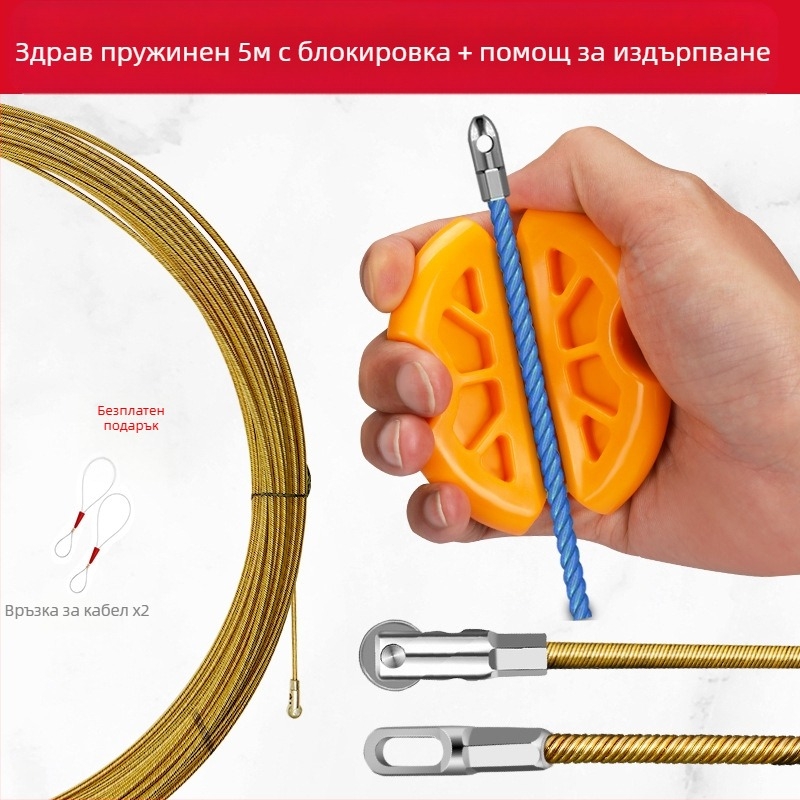 Здрав пружинен 5м с блокировка + помощ за издърпване

Безплатен подарък

Връзка за кабел x2