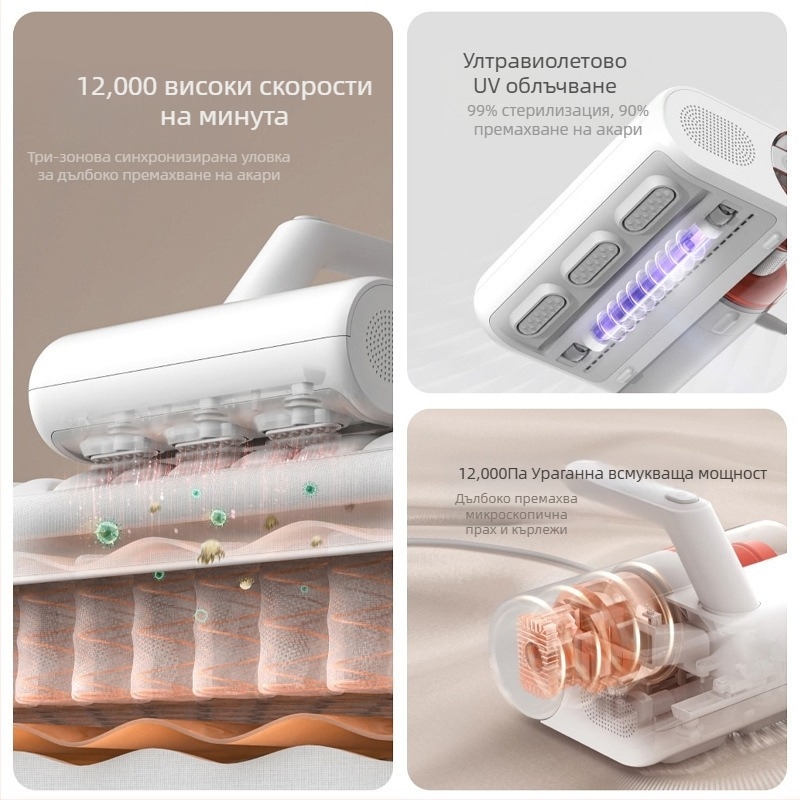 12,000 високи скорости на минута

Три-зонова синхронизирана уловка за дълбоко премахване на акари

Ултравиолетово UV облъчване

99% стерилизация, 90% премахване на акари

12,000Па Ураганна всмукваща мощност

Дълбоко премахва микроскопична прах и кърлежи