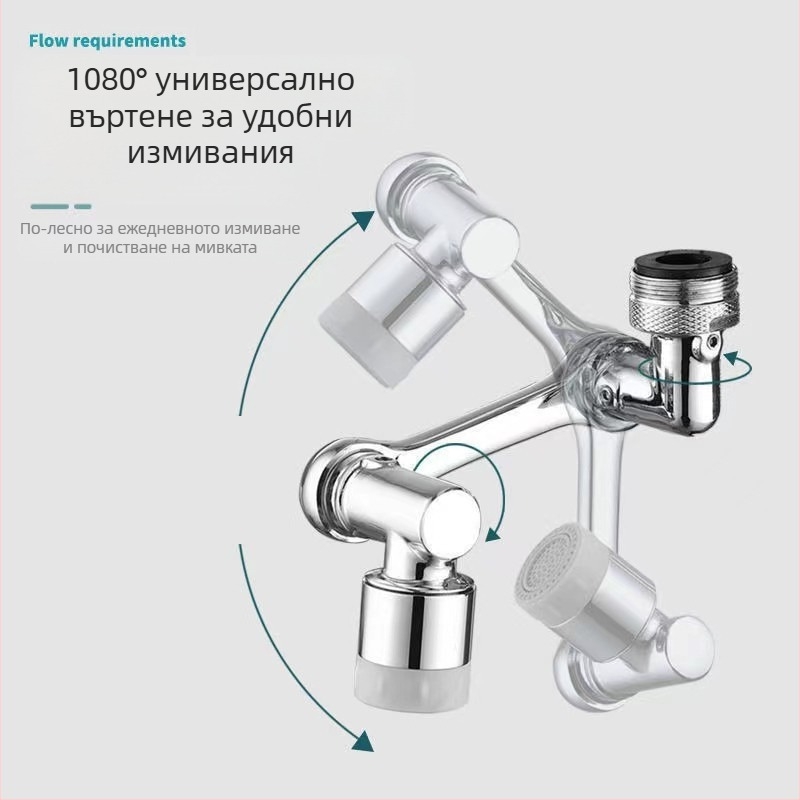 Flow requirements

1080° универсално въртене за удобни измивания

По-лесно за ежедневното измиване и почистване на мивката