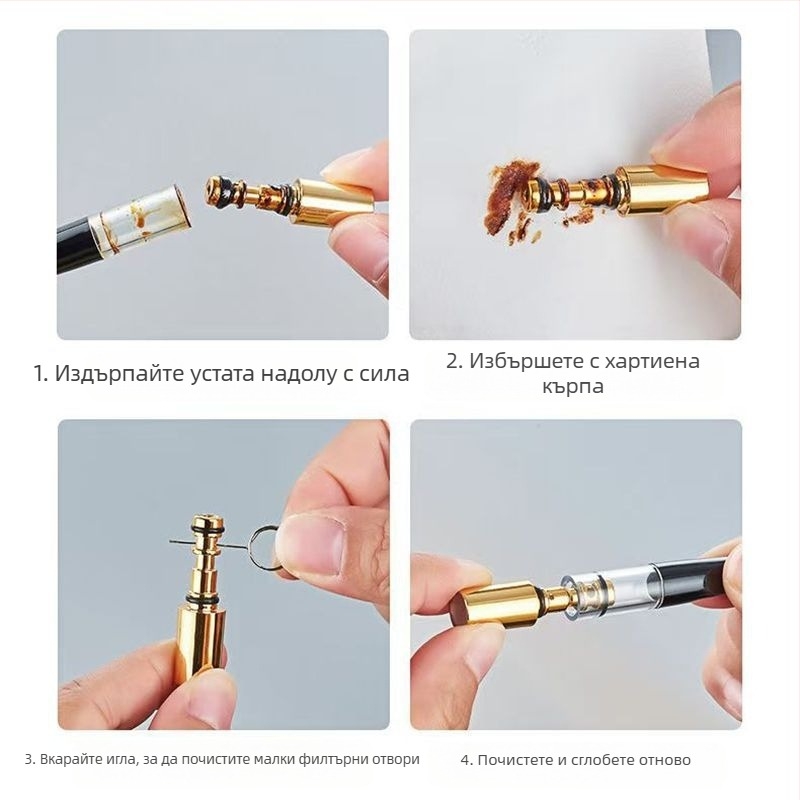 1. Издърпайте устата надолу с сила

2. Избършете с хартиена кърпа

3. Вкарайте игла, за да почистите малки филтърни отвори

4. Почистете и сглобете отново