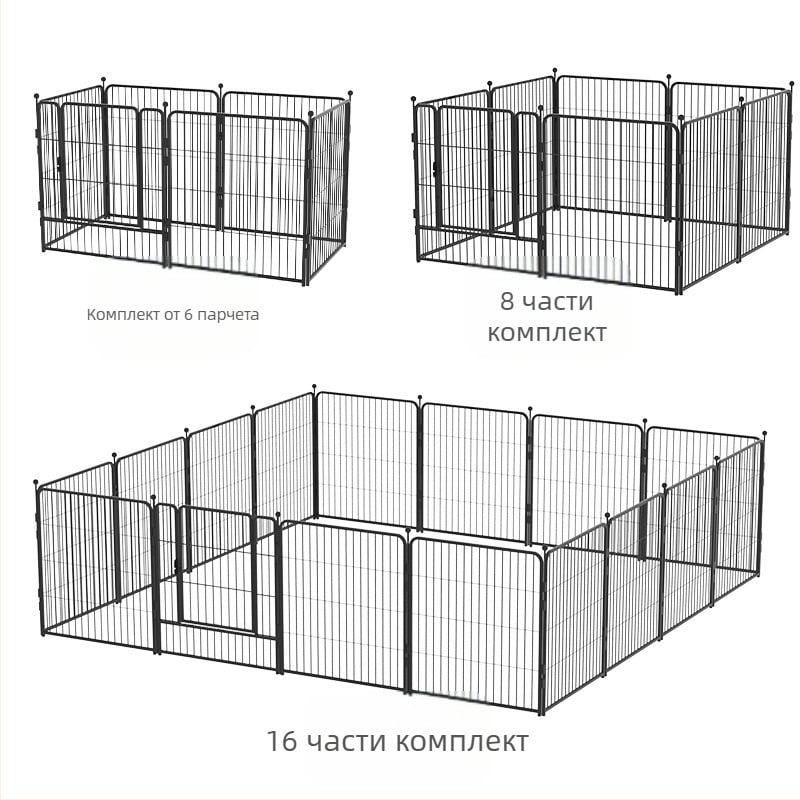 Комплект от 6 парчета

8 части комплект

16 части комплект