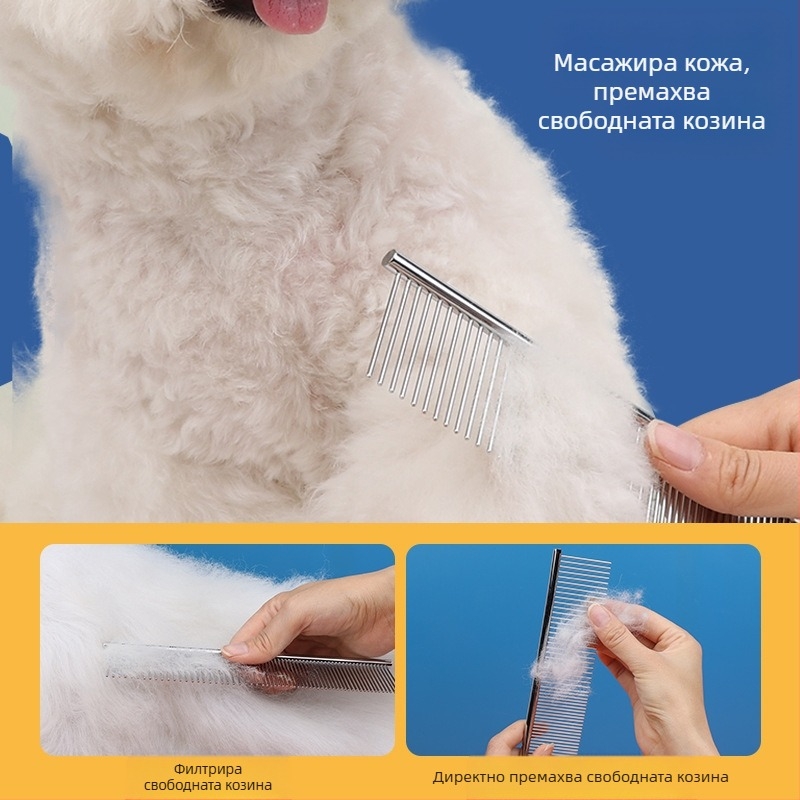 Масажира кожа, премахва свободната козина

Филтрира свободната козина

Директно премахва свободната козина