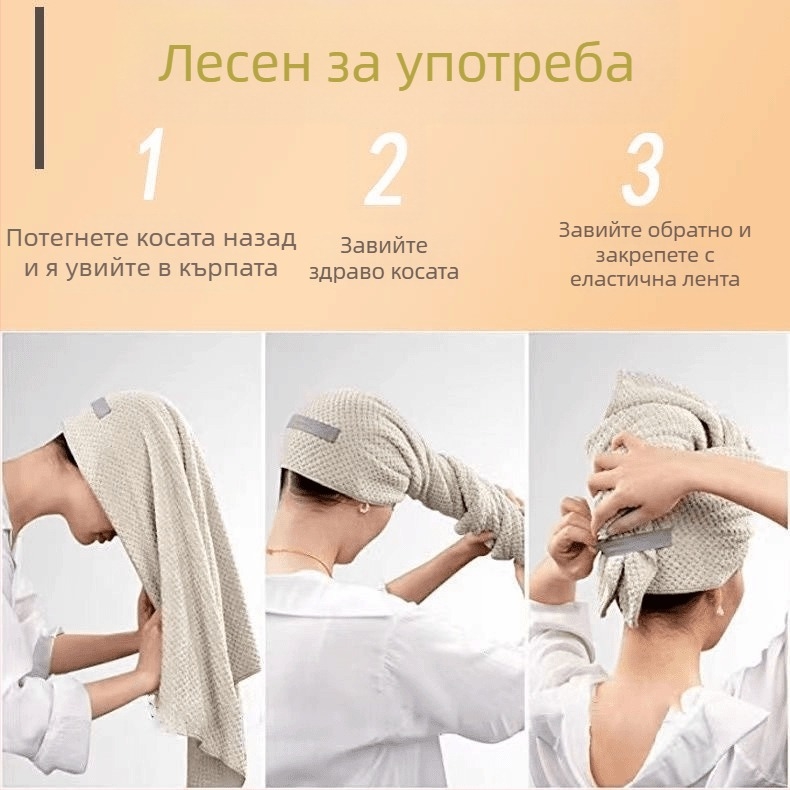 Лесен за употреба

1

Потегнете косата назад и я увийте в кърпата

2

Завийте здраво косата

3

Завийте обратно и закрепете с еластична лента