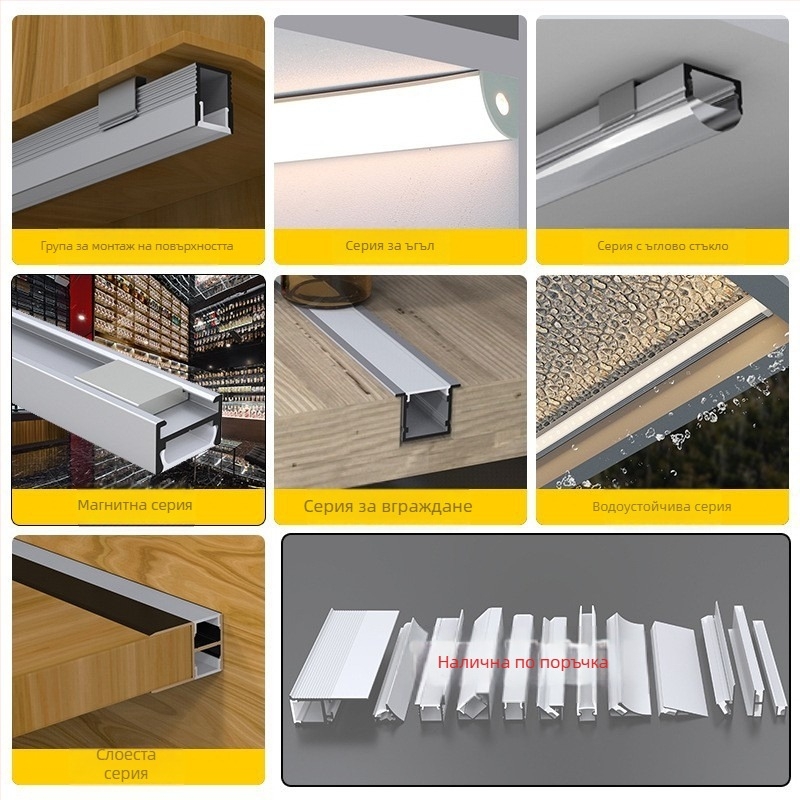 Група за монтаж на повърхността

Серия за ъгъл

Серия с ъглово стъкло

Магнитна серия

Серия за вграждане

Водоустойчива серия

Слоеста серия

Налична по поръчка