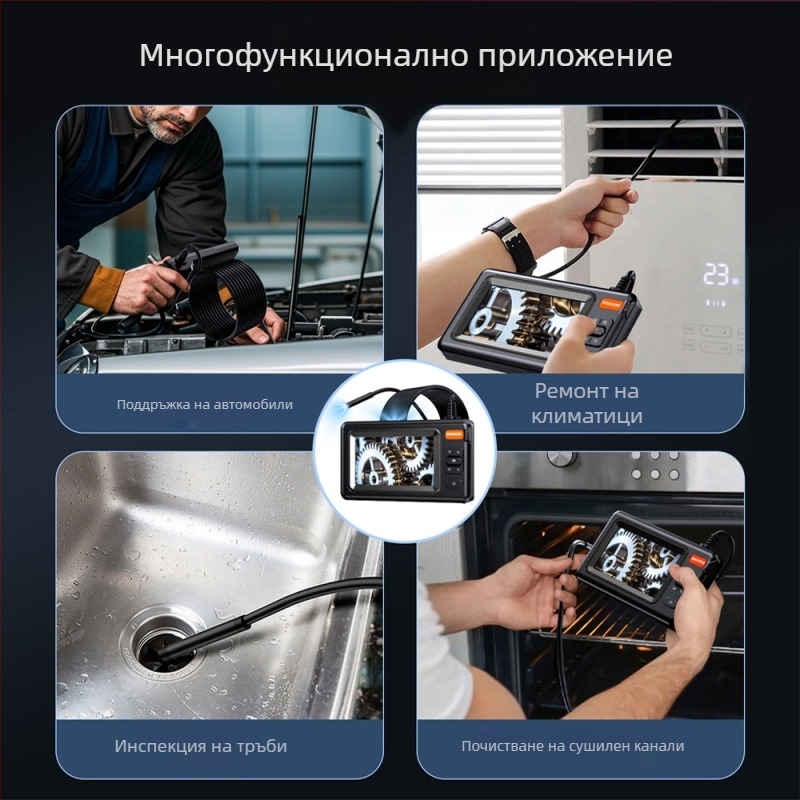 Многофункционално приложение

Поддръжка на автомобили

23

Ремонт на климатици

Инспекция на тръби

Почистване на сушилен канали