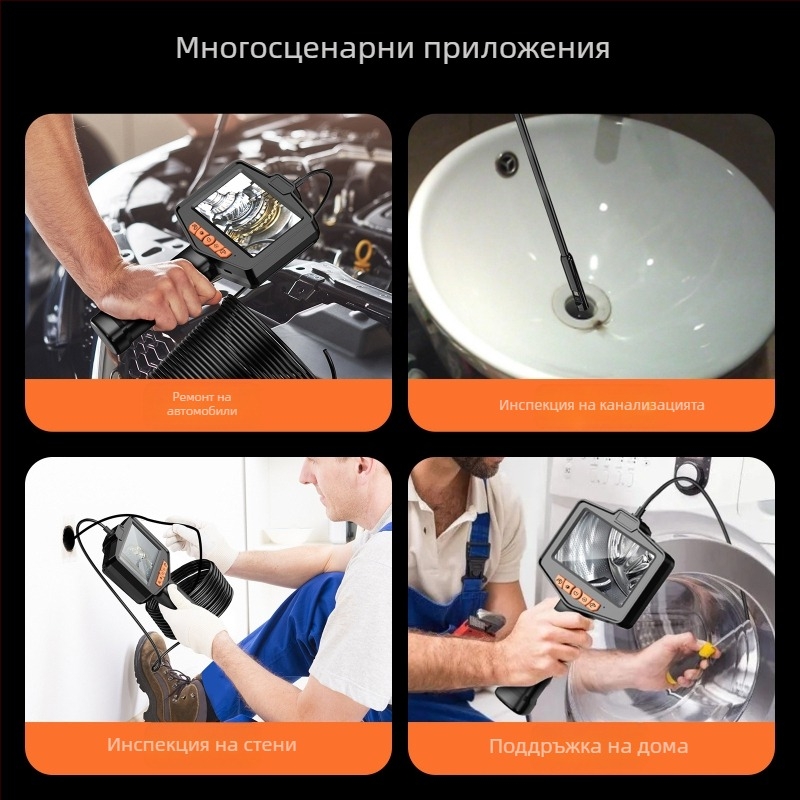 Многосценарни приложения

Ремонт на автомобили

Инспекция на канализацията

Инспекция на стени

Поддръжка на дома