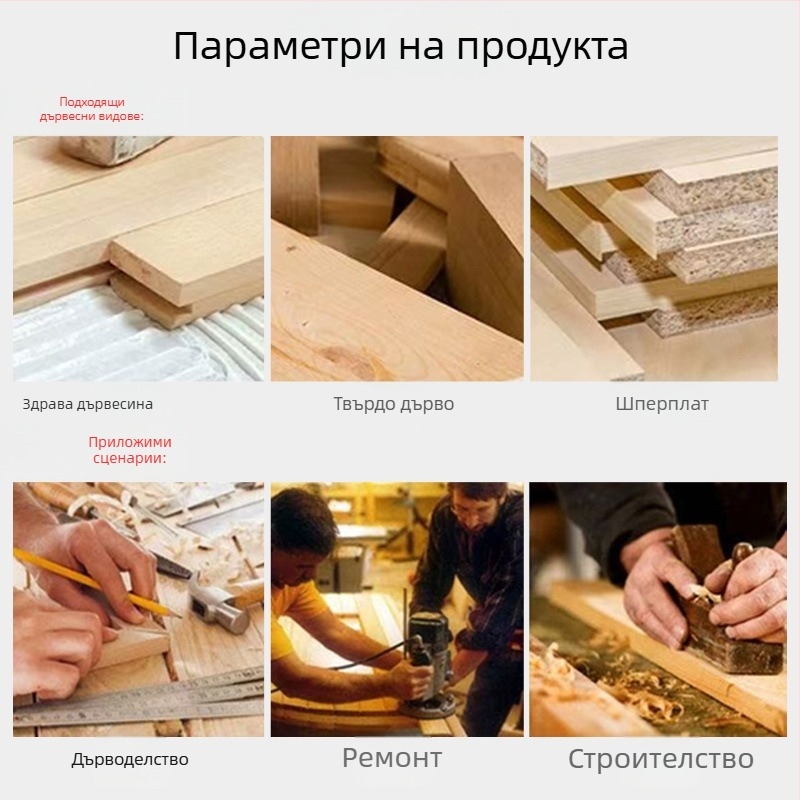 Параметри на продукта

Подходящи дървесни видове:

Здрава дървесина

Твърдо дърво

Шперплат

Приложими сценарии:

Дърводелство

Ремонт

Строителство