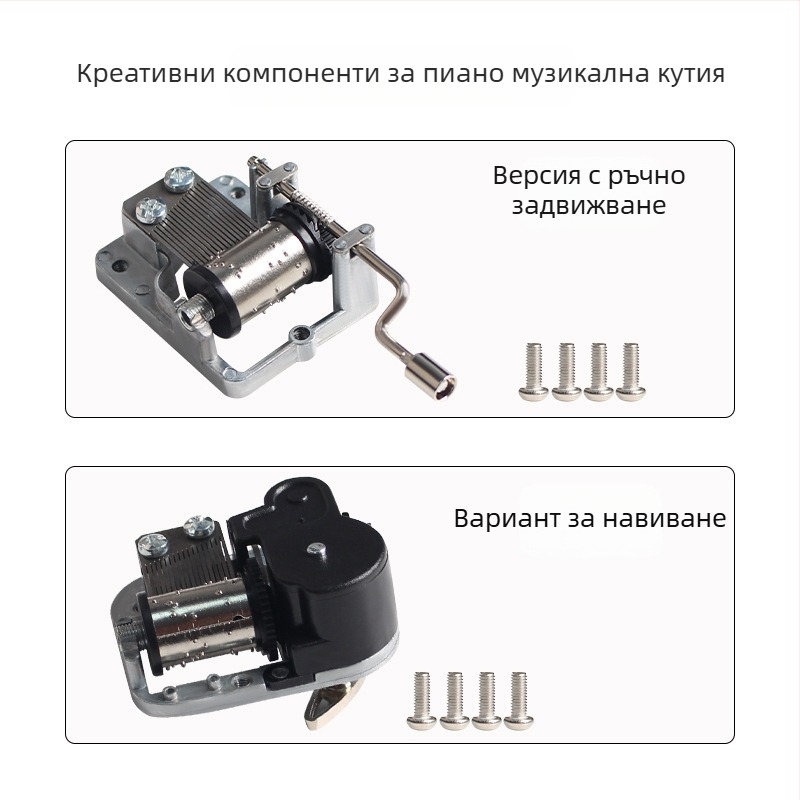 Креативни компоненти за пиано музикална кутия

Версия с ръчно задвижване

Вариант за навиване