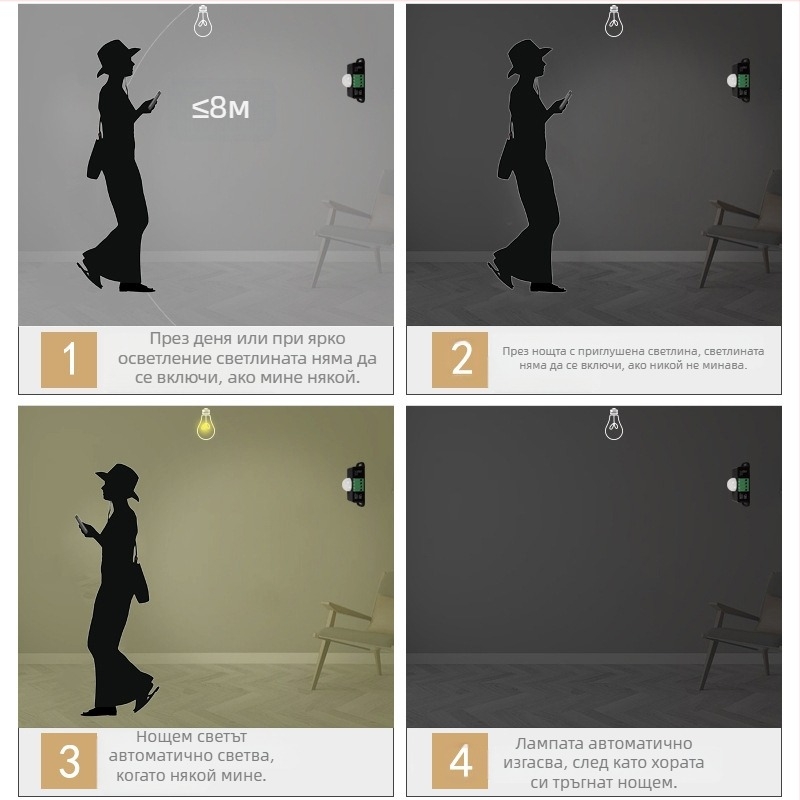 ≤8м

1 През деня или при ярко осветление светлината няма да се включи, ако мине някой.

2 През нощта с приглушена светлина, светлината няма да се включи, ако никой не минава.

3 Нощем светът автоматично светва, когато някой мине.

4 Лампата автоматично изгасва, след като хората си тръгнат нощем.