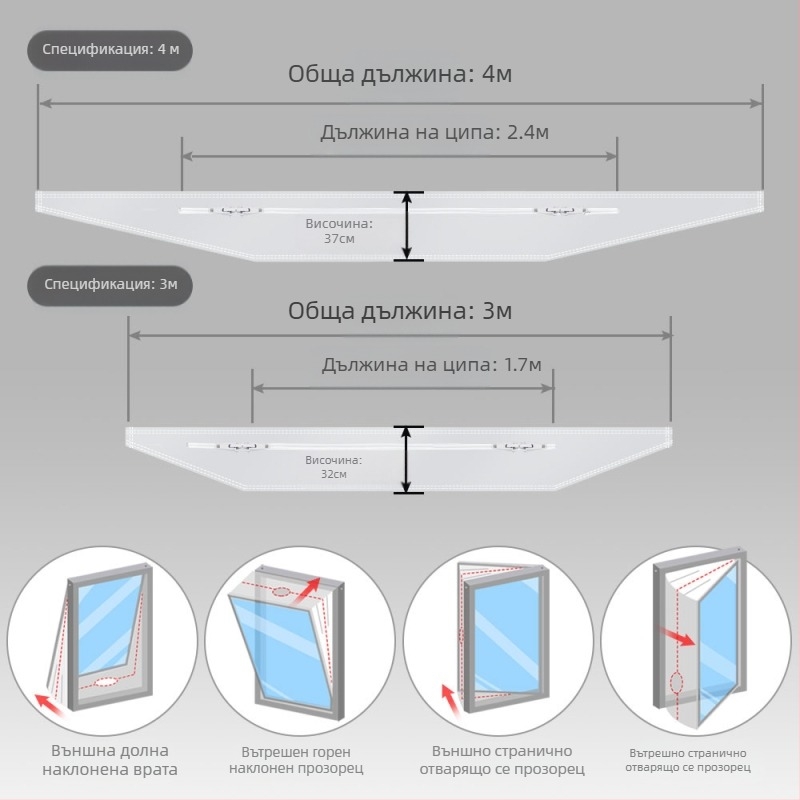 Спецификация: 4 м

Обща дължина: 4м

Дължина на ципа: 2.4м

Височина:
37см

Спецификация: 3м

Обща дължина: 3м

Дължина на ципа: 1.7м

Височина:
32см

Външна долна наклонена врата

Вътрешен горен наклонен прозорец

Външно странично отварящо се прозорец

Вътрешно странично отварящо се прозорец