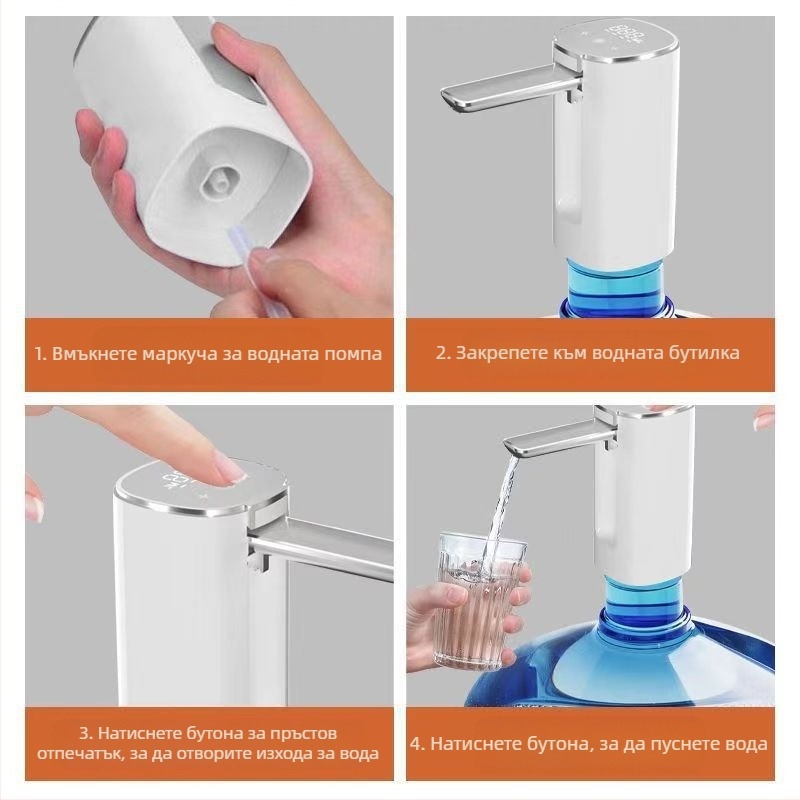 1. Вмъкнете маркуча за водната помпа

2. Закрепете към водната бутилка

3. Натиснете бутона за пръстов отпечатък, за да отворите изхода за вода

4. Натиснете бутона, за да пуснете вода