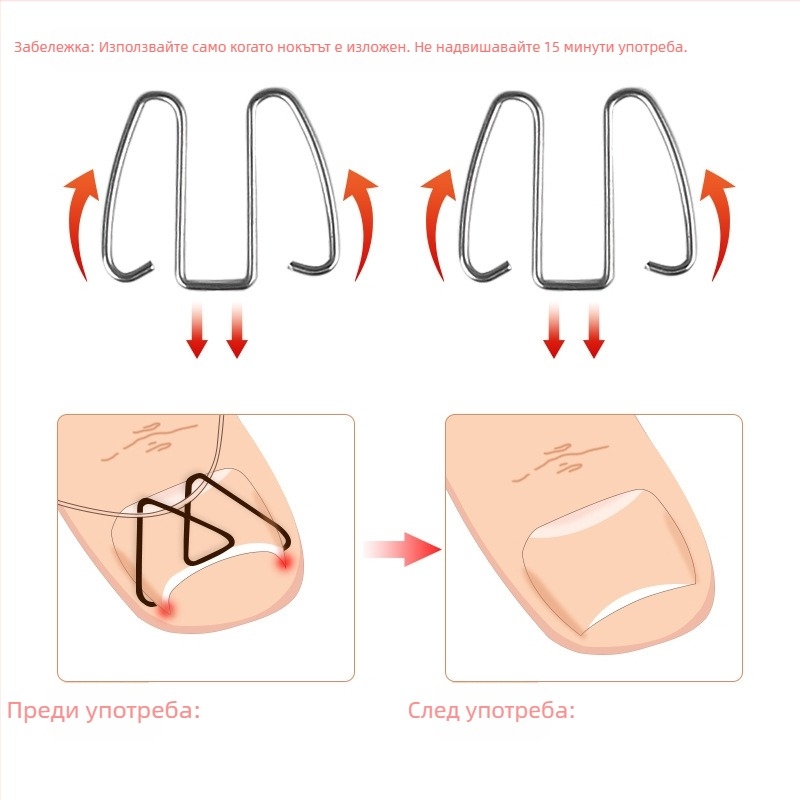 Забележка: Използвайте само когато нокътът е изложен. Не надвишавайте 15 минути употреба.

Преди употреба:

След употреба: