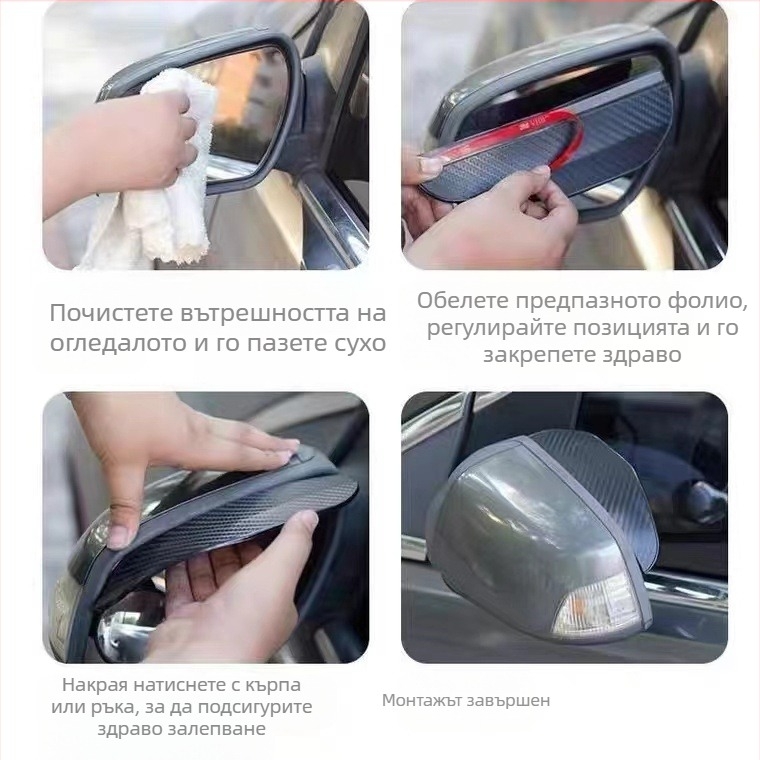 Почистете вътрешността на огледалото и го пазете сухо

Обелете предпазното фолио, регулирайте позицията и го закрепете здраво

Накрая натиснете с кърпа или ръка, за да подсигурите здраво залепване

Монтажът завършен