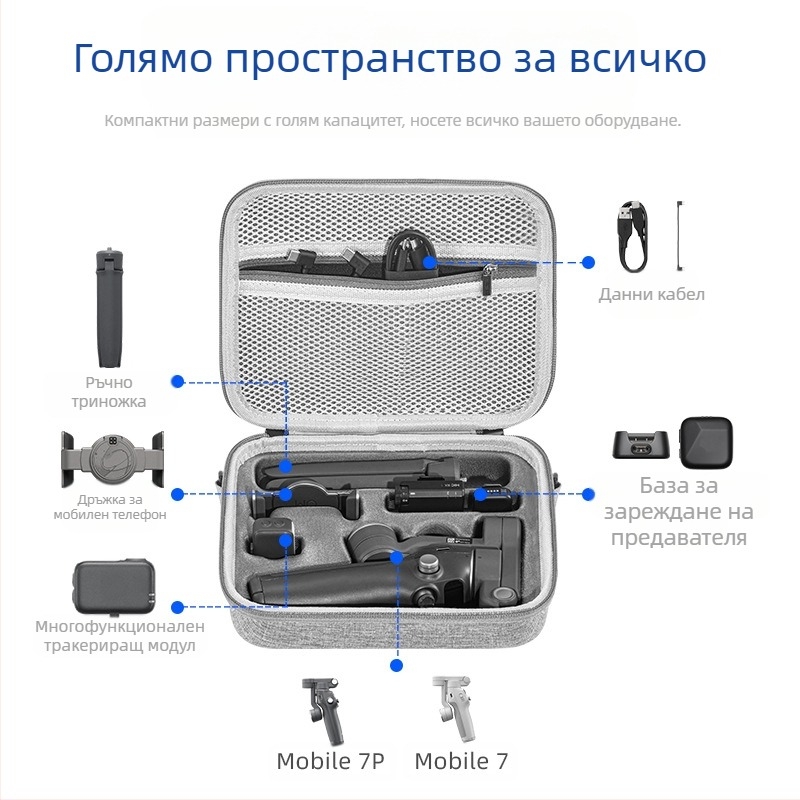 Голямо пространство за всичко

Компактни размери с голям капацитет, носете всичко вашето оборудване.

Данни кабел

Ръчно триножка

Дръжка за мобилен телефон

База за зареждане на предавателя

Многофункционален тракериращ модул

Mobile 7P

Mobile 7