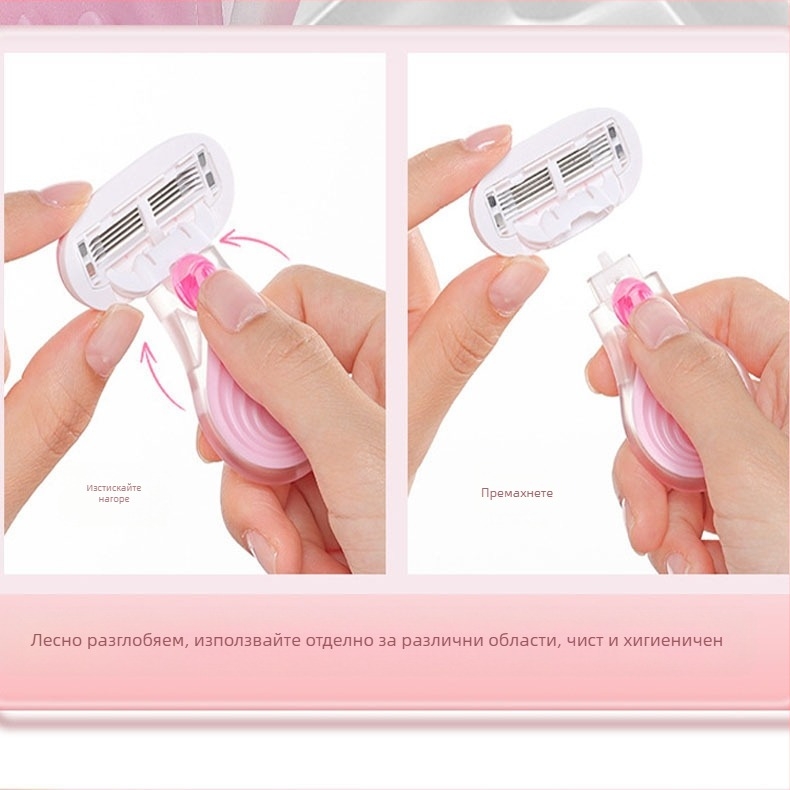 Изстискайте нагоре

Премахнете

Лесно разглобяем, използвайте отделно за различни области, чист и хигиеничен