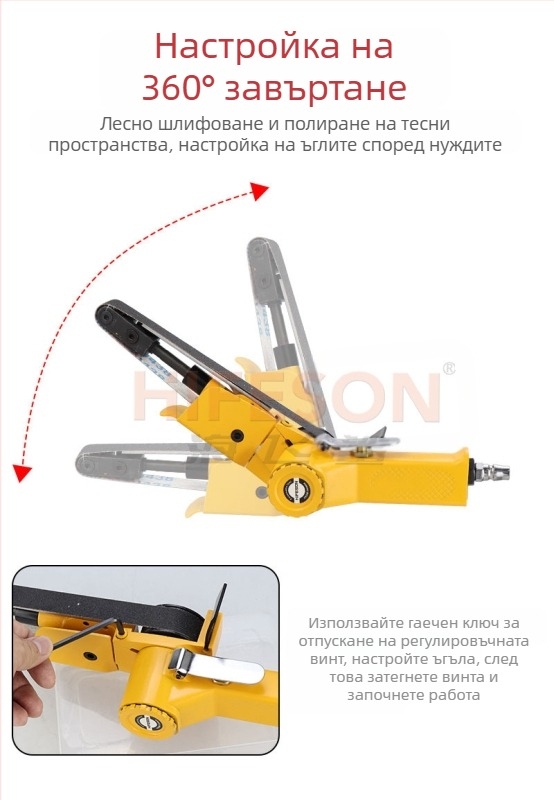 Настройка на 360° завъртане

Лесно шлифоване и полиране на тесни пространства, настройка на ъглите според нуждите

HIFESON®

Използвайте гаечен ключ за отпускане на регулировъчната винт, настройте ъгъла, след това затегнете винта и започнете работа