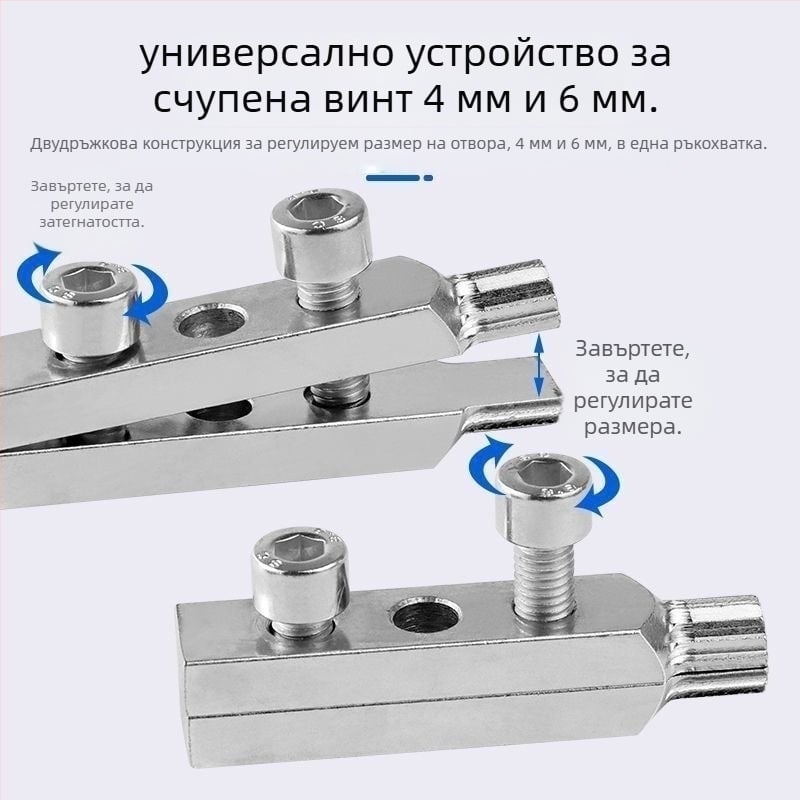 универсално устройство за счупена винт 4 мм и 6 мм.

Двудръжкова конструкция за регулируем размер на отвора, 4 мм и 6 мм, в една ръкохватка.

Завъртете, за да регулирате затегнатостта.

Завъртете, за да регулирате размера.