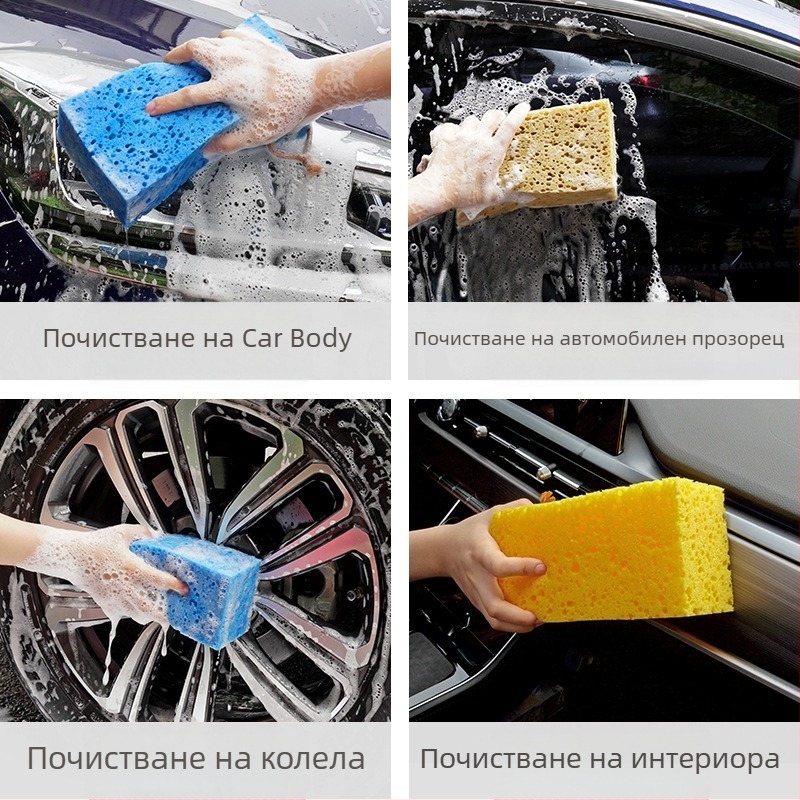 Почистване на Car Body

Почистване на автомобилен прозорец

Почистване на колела

Почистване на интериора