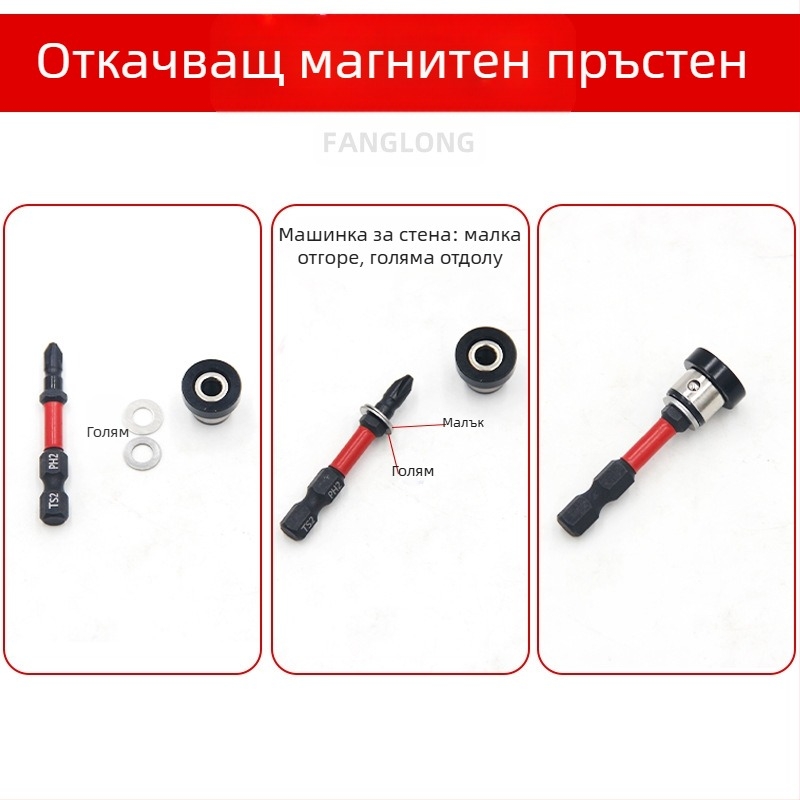 Откачващ магнитен пръстен

FANGLONG

PH2
TS2
Голям

Машинка за стена: малка отгоре, голяма отдолу

Малък
Голям
PH2
TS2