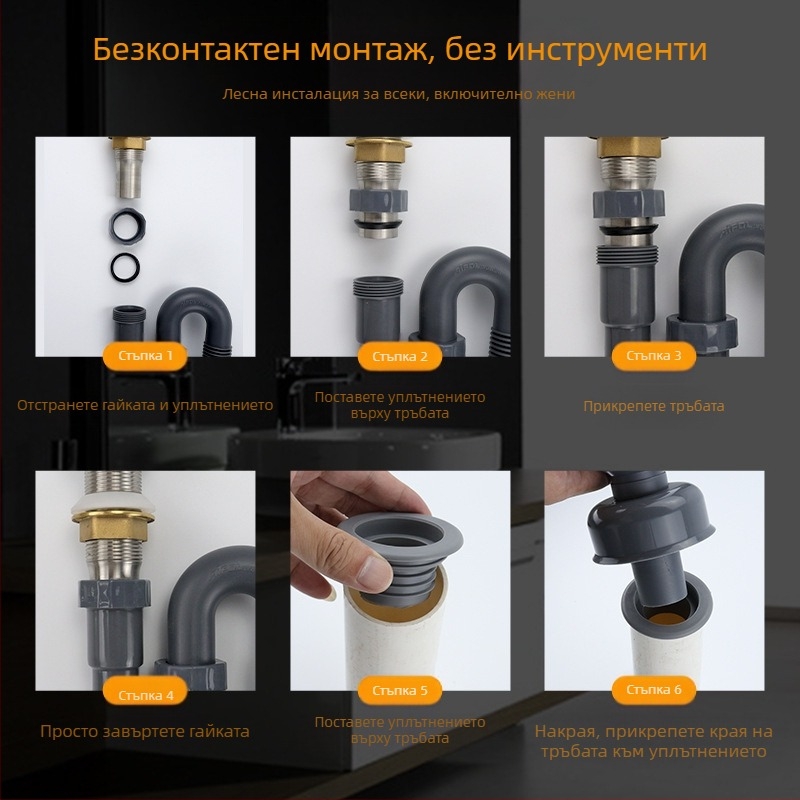 Безконтактен монтаж, без инструменти

Лесна инсталация за всеки, включително жени

Стъпка 1

Отстранете гайката и уплътнението

Стъпка 2

Поставете уплътнението върху тръбата

Стъпка 3

Прикрепете тръбата

Стъпка 4

Просто завъртете гайката

Стъпка 5

Поставете уплътнението върху тръбата

Стъпка 6

Накрая, прикрепете края на тръбата към уплътнението