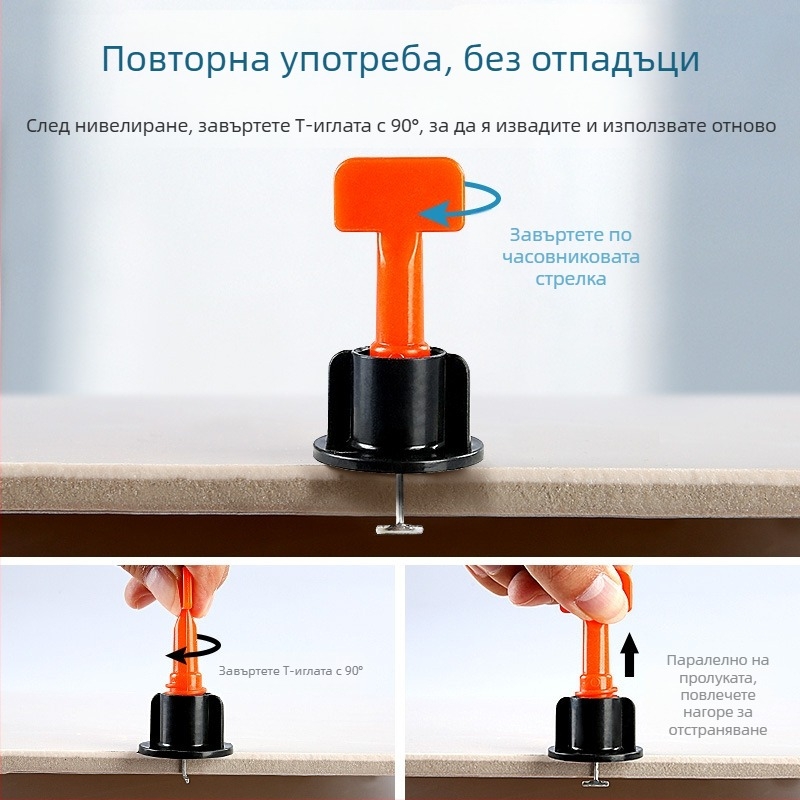 Повторна употреба, без отпадъци

След нивелиране, завъртете Т-иглата с 90°, за да я извадите и използвате отново

Завъртете по часовниковата стрелка

Завъртете Т-иглата с 90°

Паралелно на пролуката, повлечете нагоре за отстраняване