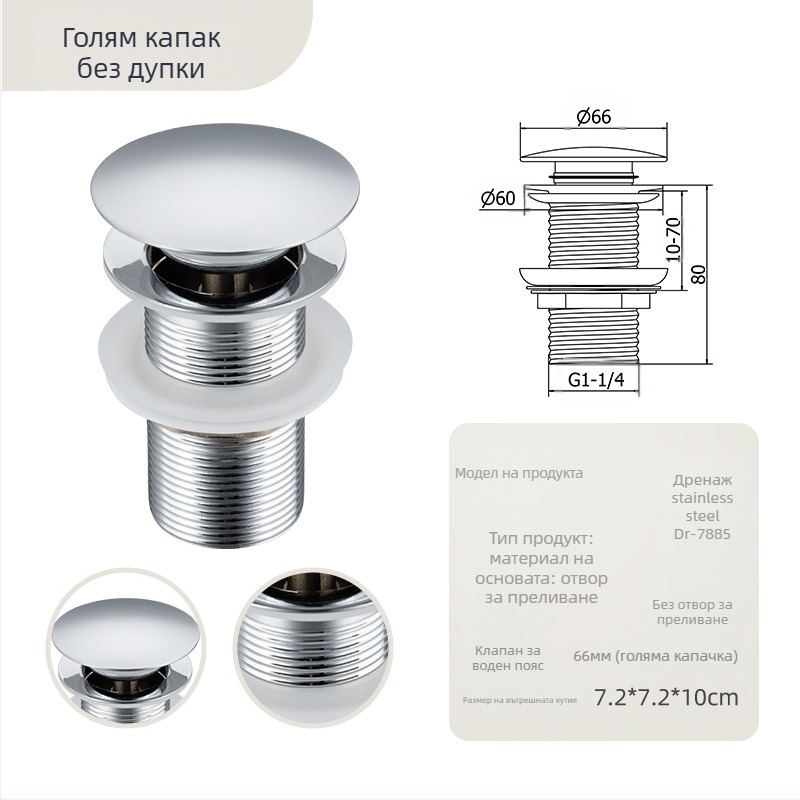 Голям капак без дупки

Ø66

Ø60

10-70

80

G1-1/4

Модел на продукта

Дренаж stainless steel Dr-7885

Тип продукт: материал на основата: отвор за преливане

Без отвор за преливане

Клапан за воден пояс

66мм (голяма капачка)

Размер на вътрешната кутия

7.2*7.2*10cm