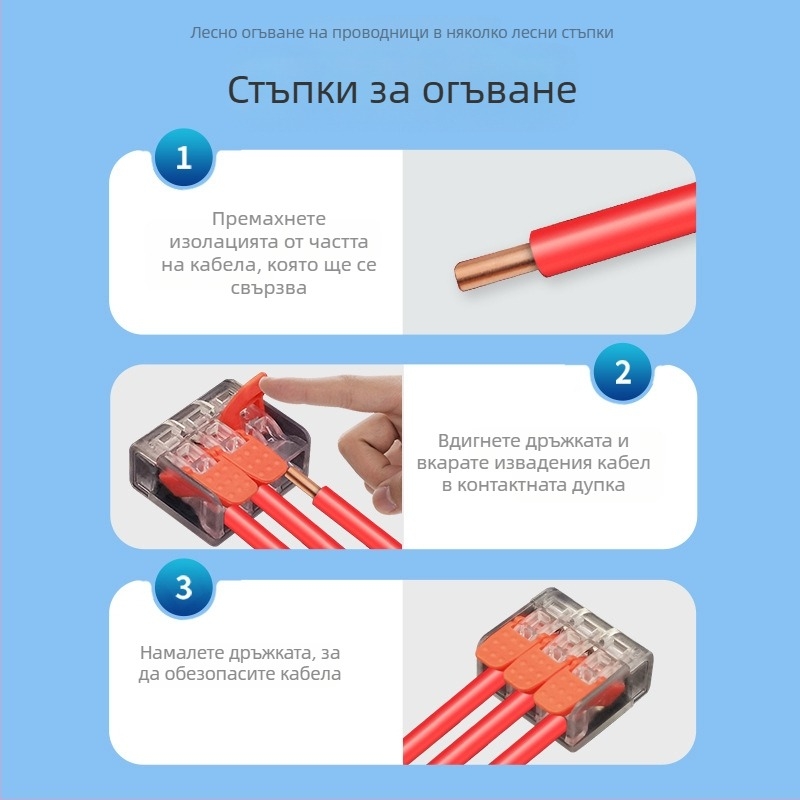 Лесно огъване на проводници в няколко лесни стъпки

Стъпки за огъване

1

Премахнете изолацията от частта на кабела, която ще се свързва

2

Вдигнете дръжката и вкарате извадения кабел в контактната дупка

3

Намалете дръжката, за да обезопасите кабела