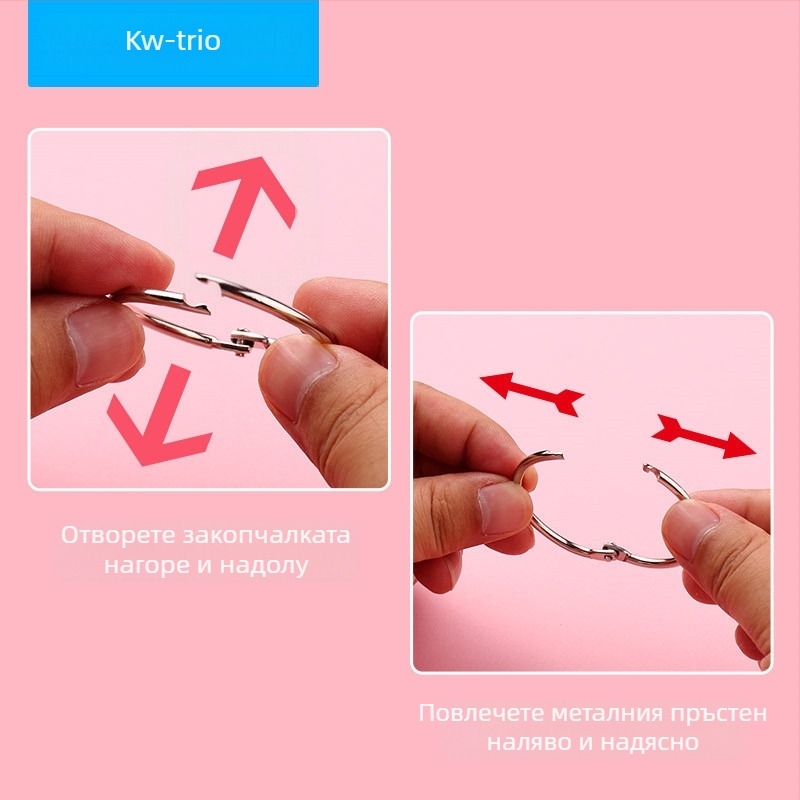 Kw-trio

Отворете закопчалката нагоре и надолу

Повлечете металния пръстен наляво и надясно