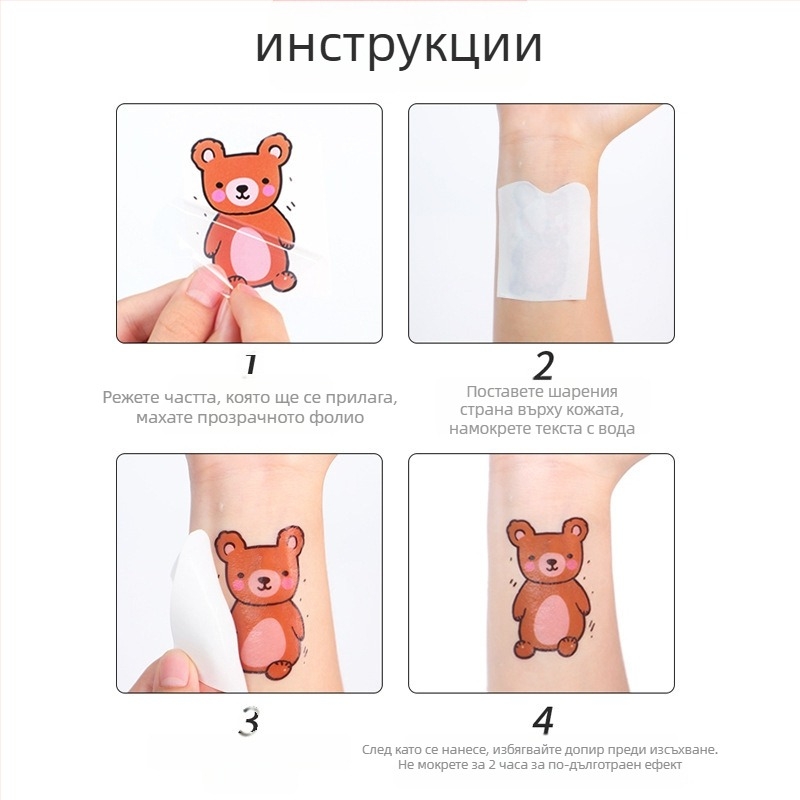 инструкции

1

Режете частта, която ще се прилага, махате прозрачното фолио

2

Поставете шарения страна върху кожата, намокрете текста с вода

3

4

След като се нанесе, избягвайте допир преди изсъхване. Не мокрете за 2 часа за по-дълготраен ефект