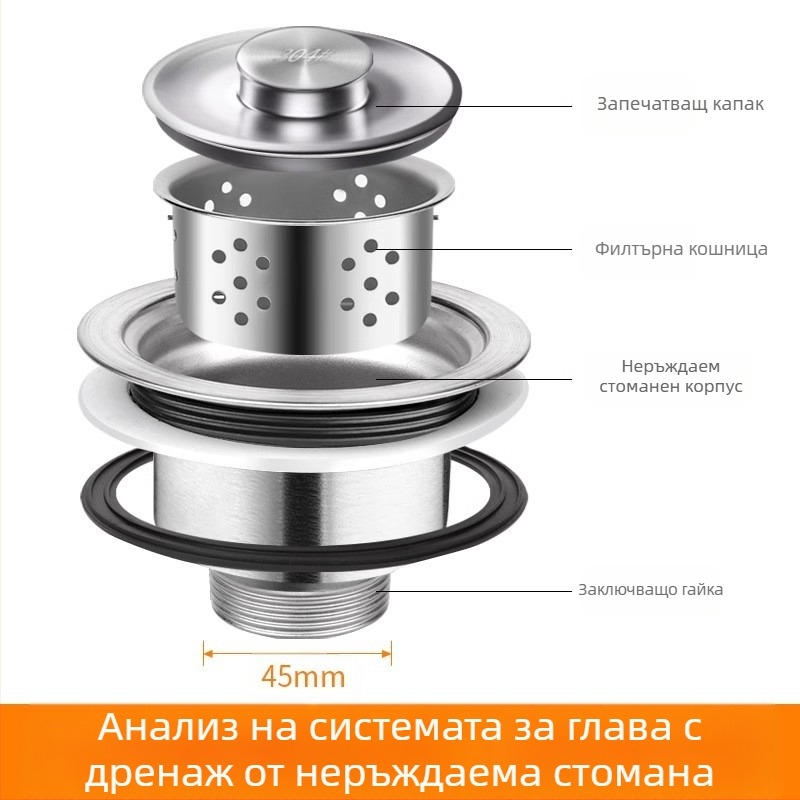 304#

Запечатващ капак

Филтърна кошница

Неръждаем стоманен корпус

Заключващо гайка

45mm

Анализ на системата за глава с дренаж от неръждаема стомана