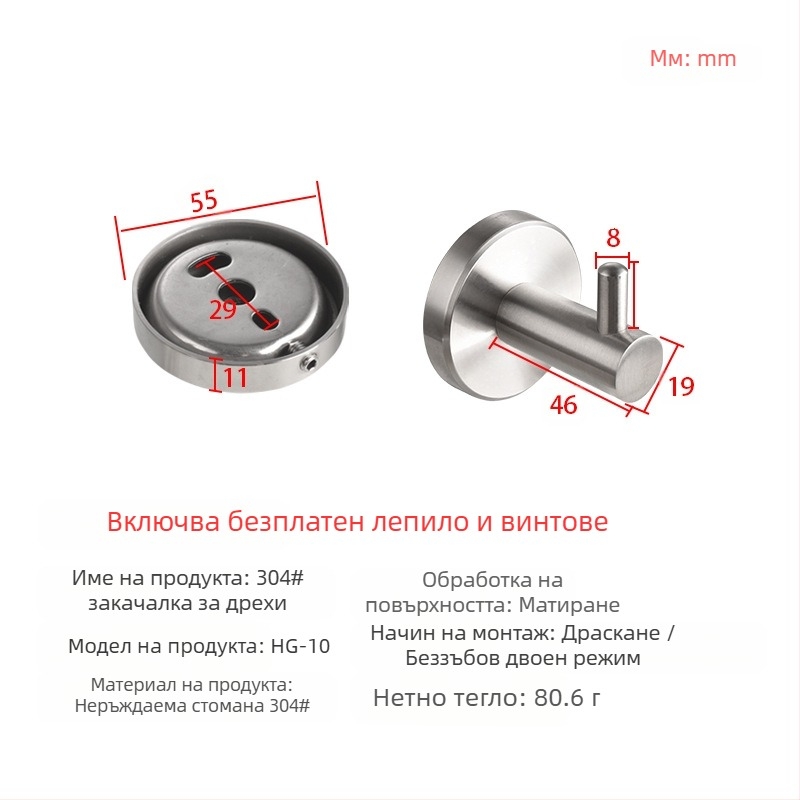 Мм: mm

55

29

11

8

46

19

Включва безплатен лепило и винтове

Име на продукта: 304# закачалка за дрехи

Модел на продукта: HG-10

Материал на продукта: Неръждаема стомана 304#

Обработка на повърхността: Матиране

Начин на монтаж: Драскане / Беззъбов двоен режим

Нетно тегло: 80.6 г