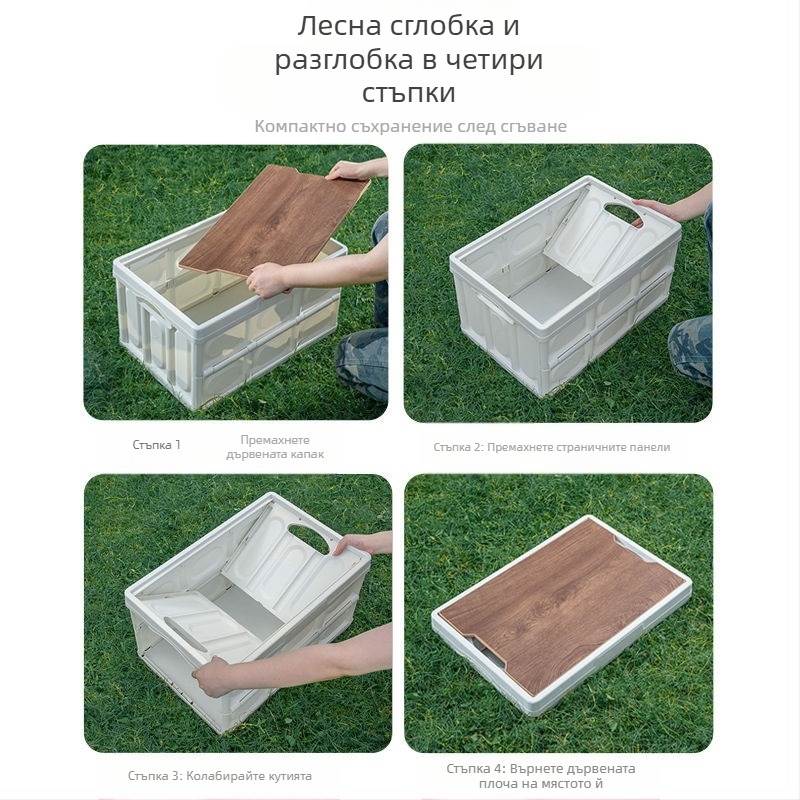 Лесна сглобка и разглобка в четири стъпки

Компактно съхранение след сгъване

Стъпка 1

Премахнете дървената капак

Стъпка 2: Премахнете страничните панели

Стъпка 3: Колабирайте кутията

Стъпка 4: Върнете дървената плоча на мястото й