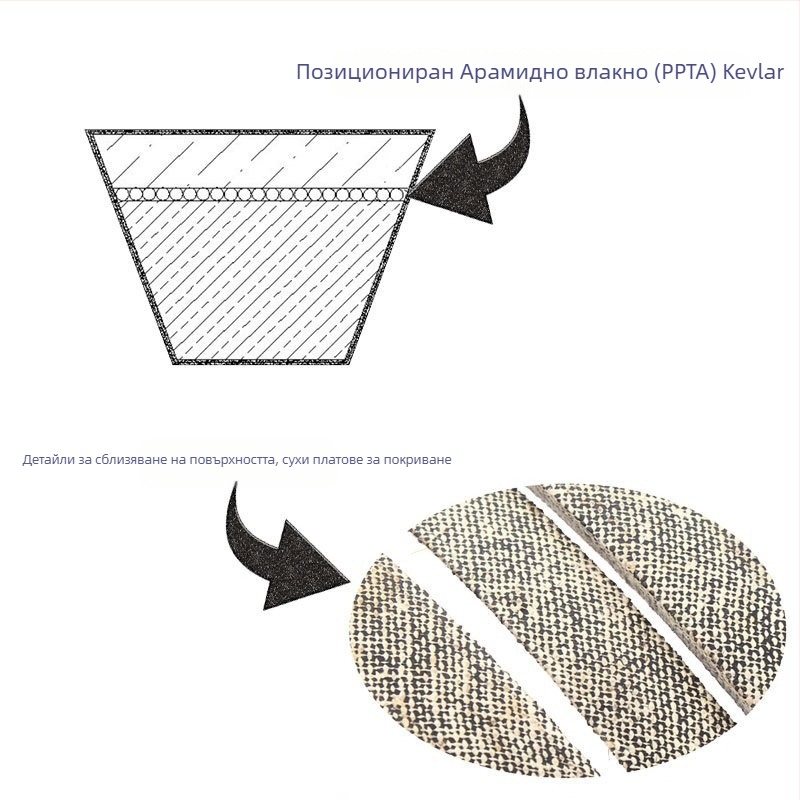 Позициониран Арамидно влакно (PPTA) Kevlar

Детайли за сблизяване на повърхността, сухи платове за покриване