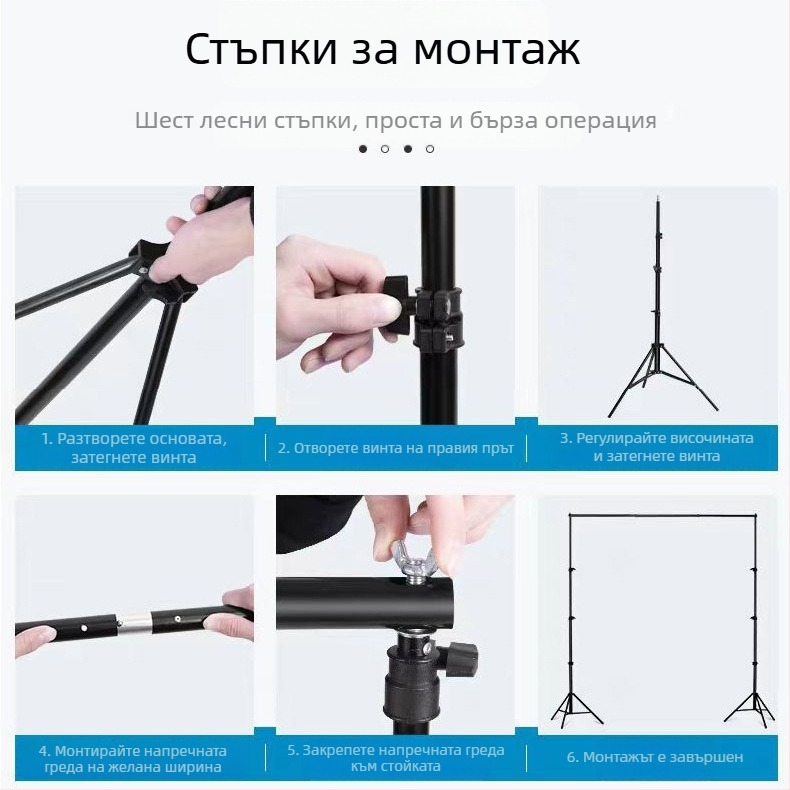 Стъпки за монтаж

Шест лесни стъпки, проста и бърза операция

1. Разтворете основата, затегнете винта

2. Отворете винта на правия прът

3. Регулирайте височината и затегнете винта

4. Монтирайте напречната греда на желана ширина

5. Закрепете напречната греда към стойката

6. Монтажът е завършен