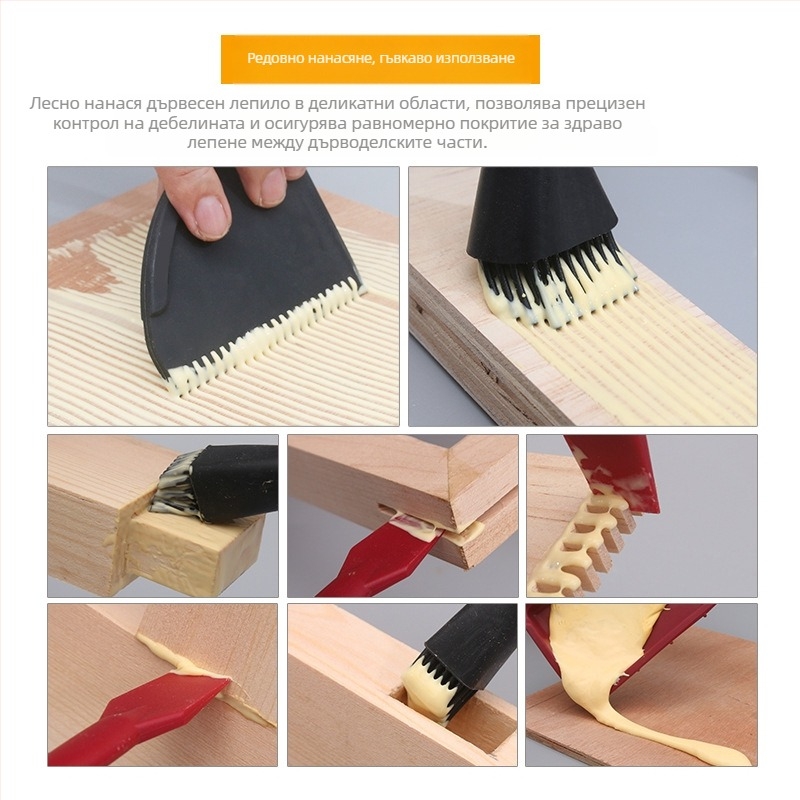 Редовно нанасяне, гъвкаво използване

Лесно нанася дървесен лепило в деликатни области, позволява прецизен контрол на дебелината и осигурява равномерно покритие за здраво лепене между дърводелските части.