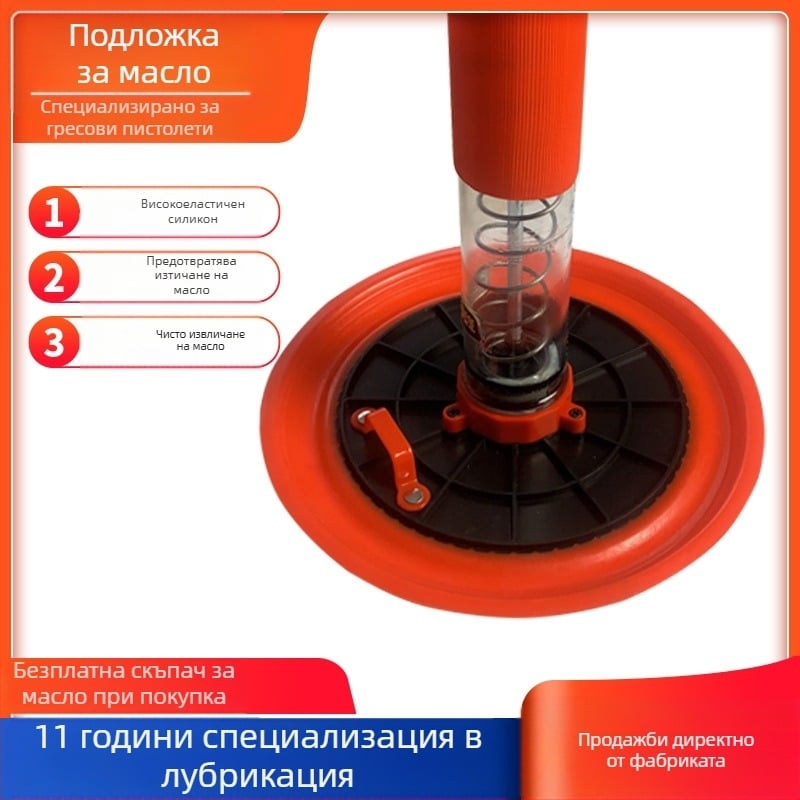 Подложка за масло

Специализирано за гресови пистолети

1 Високоеластичен силикон

2 Предотвратява изтичане на масло

3 Чисто извличане на масло

Безплатна скъпач за масло при покупка

11 години специализация в лубрикация

Продажби директно от фабриката