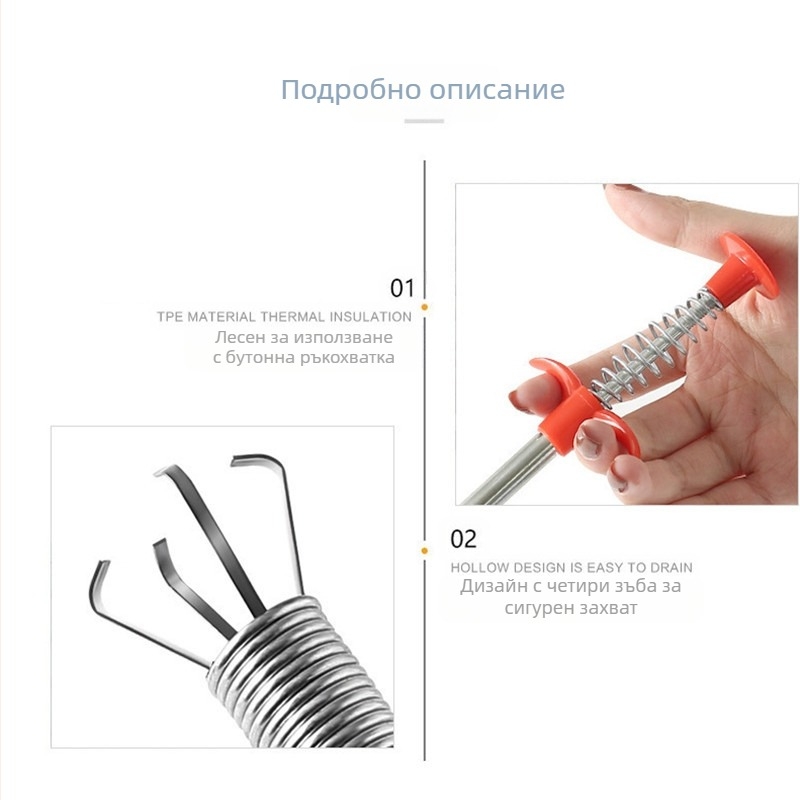 Подробно описание

01

TPE MATERIAL THERMAL INSULATION

Лесен за използване с бутонна ръкохватка

02

HOLLOW DESIGN IS EASY TO DRAIN

Дизайн с четири зъба за сигурен захват